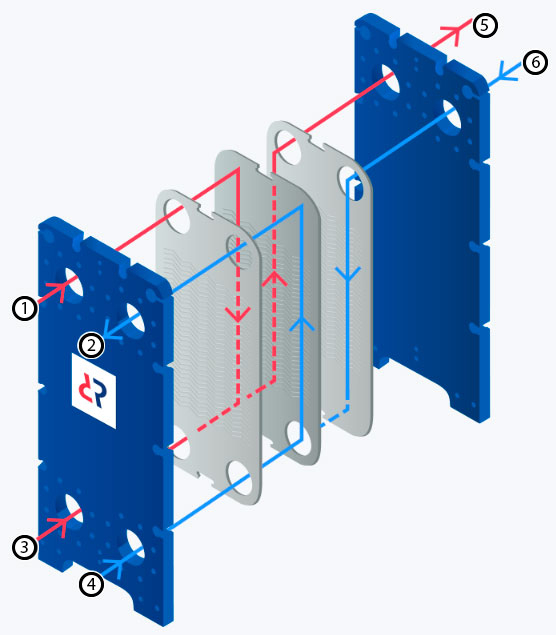 5
6
1
2
3
4